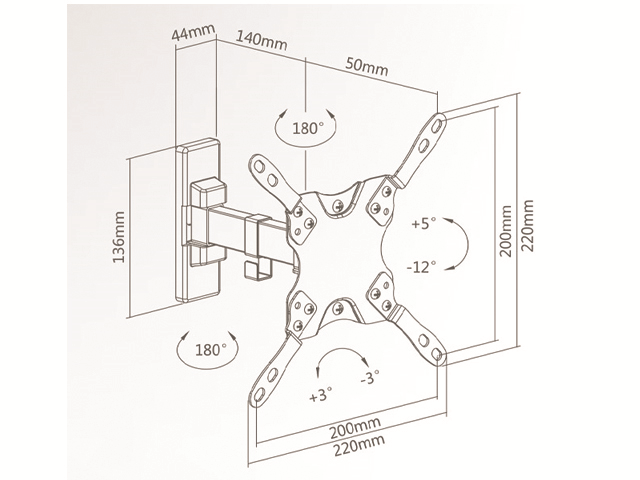 44mm
140mm
50mm
180°
136mm
+5°
-12°
200mm
220mm
180°
+3°
-3°
200mm
220mm