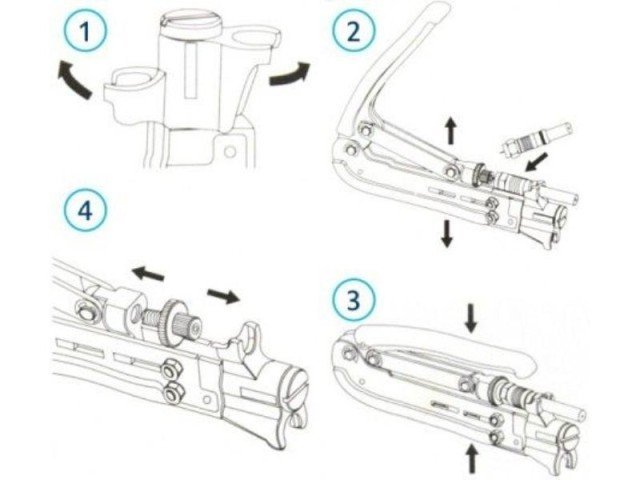 1

2

4

3